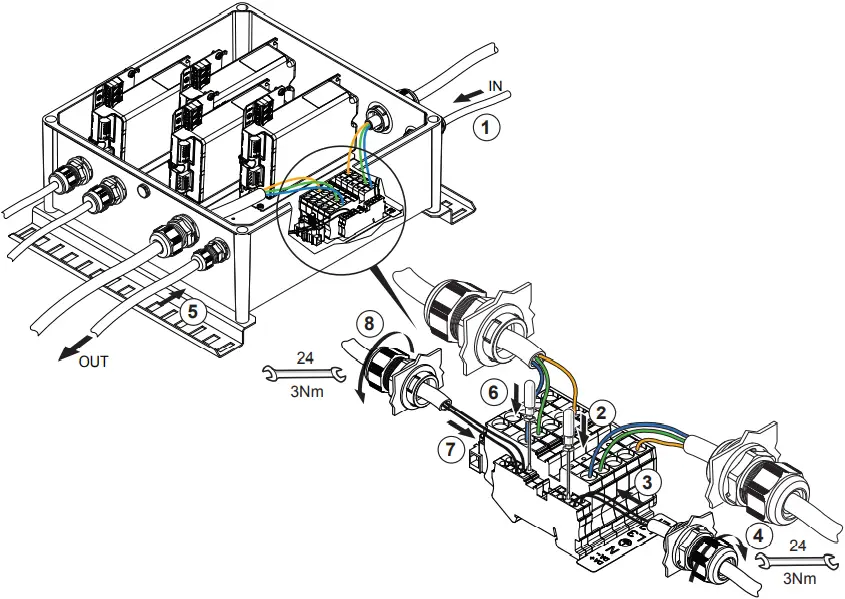 IN
1
5
OUT
8
24
3Nm
6
2
7
3
4
24
3Nm