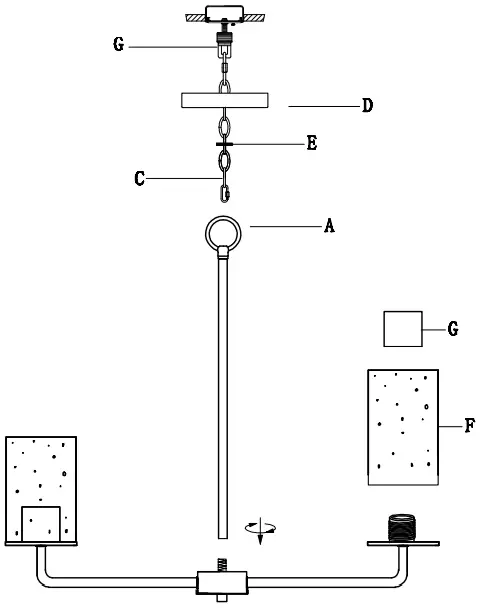 G
D
E
C
A
G
F