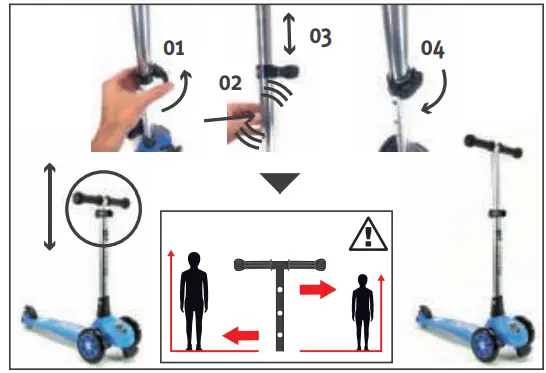 01

02

03

04