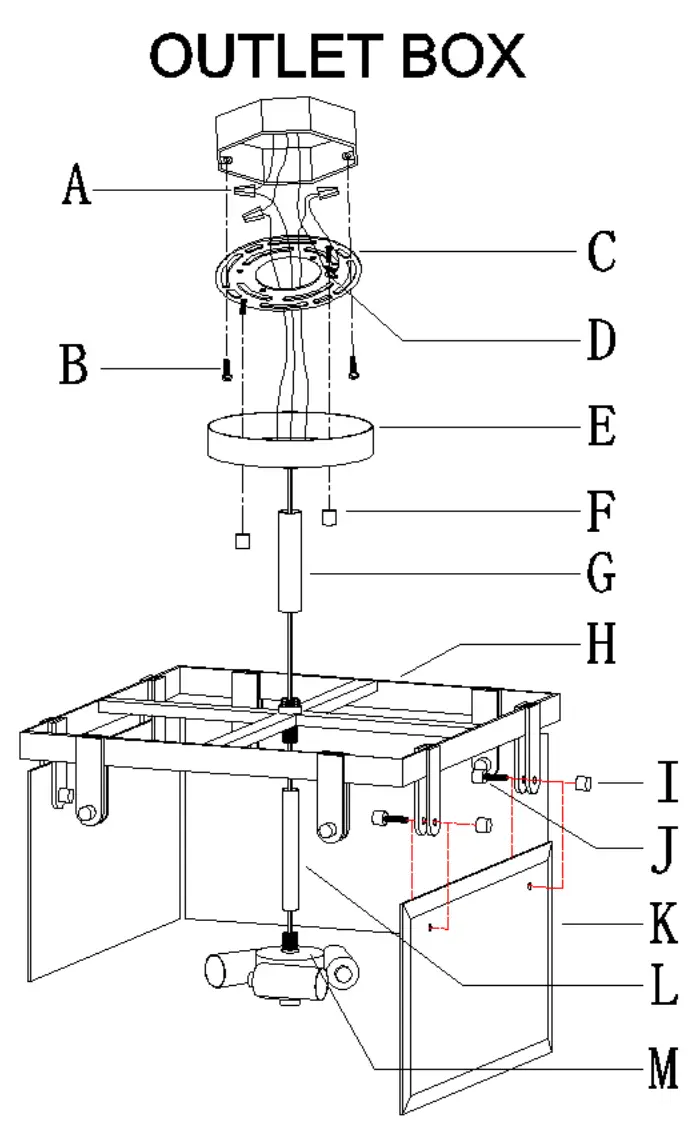 OUTLET BOX

A

C

D

B

E

F

G

H

I

J

K

L

M