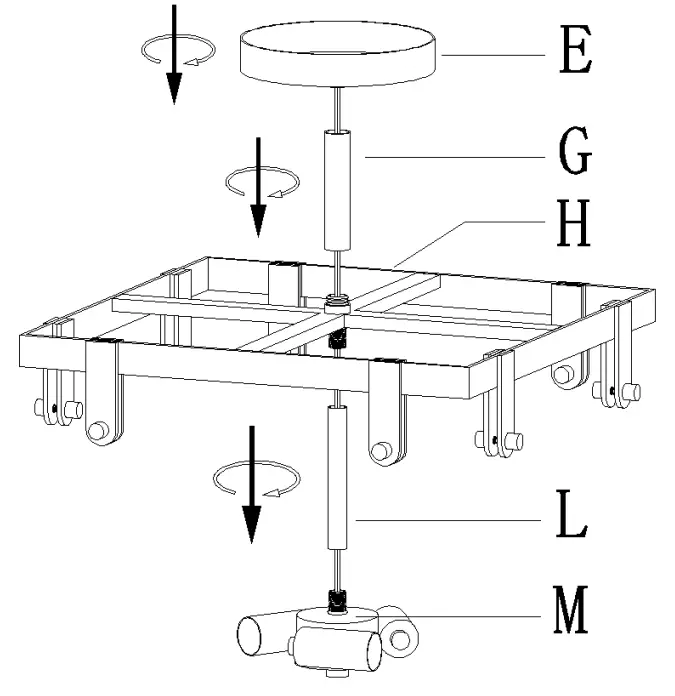 E
G
H
L
M