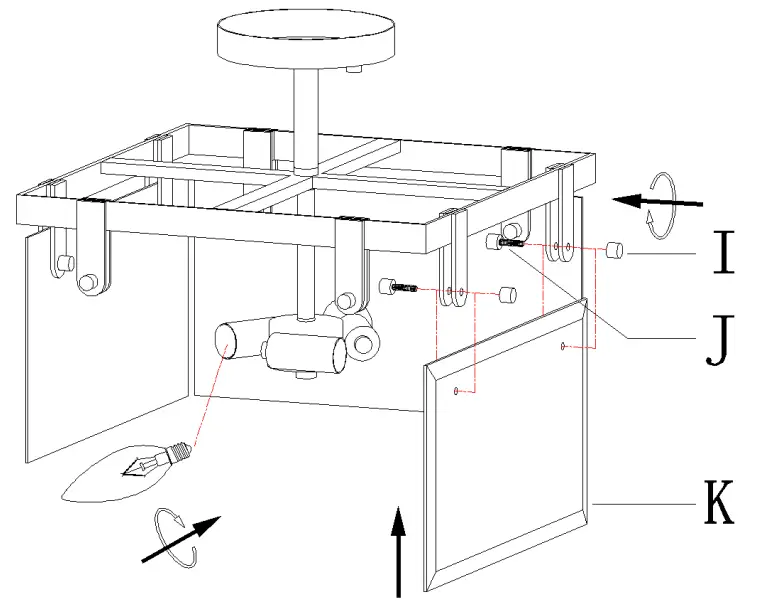 I

J

K