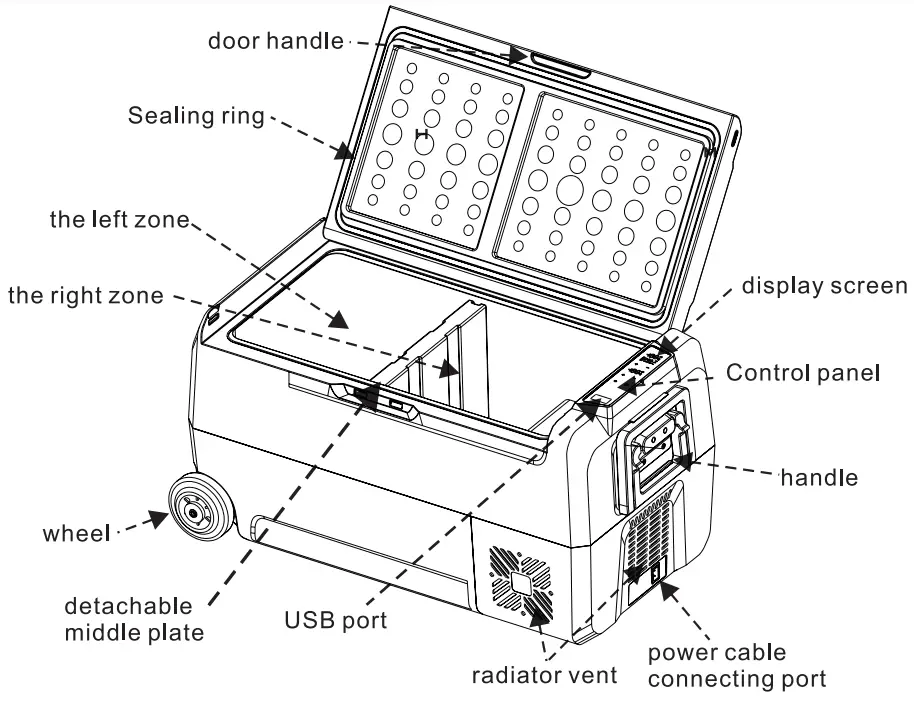 door handle

Sealing ring

the left zone

the right zone

display screen

Control panel

handle

wheel

detachable middle plate

USB port

radiator vent

power cable connecting port