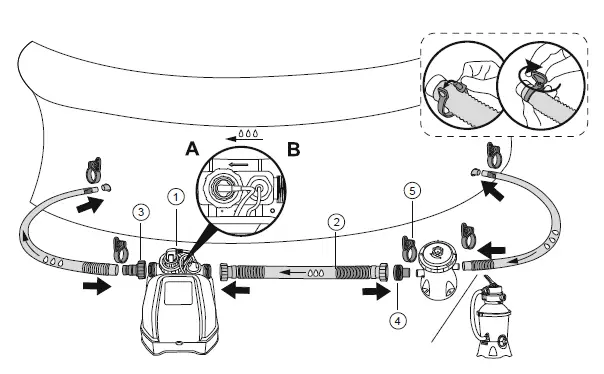 A
B
1
2
3
4
5