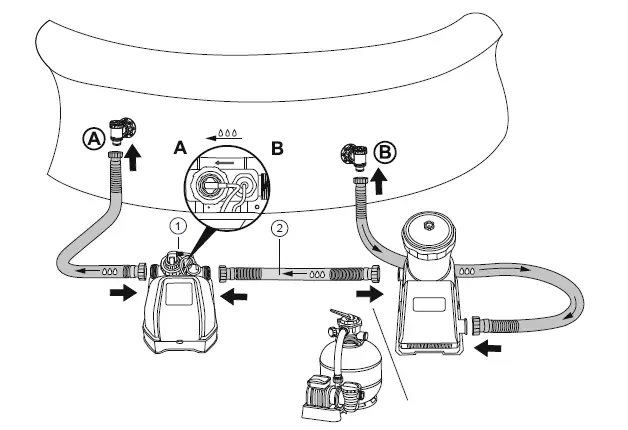 A
A
B
B
1
2