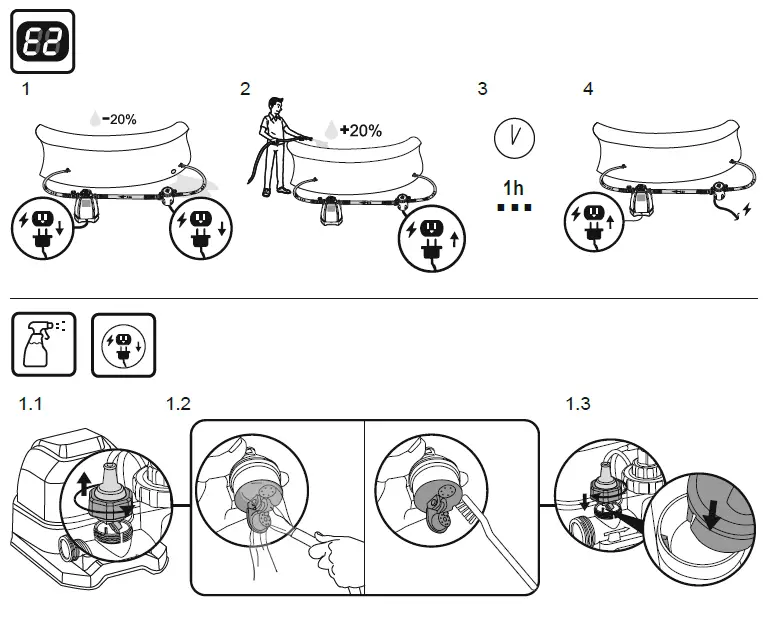 E2

1

-20%

2

+20%

3

1h

4

1.1

1.2

1.3