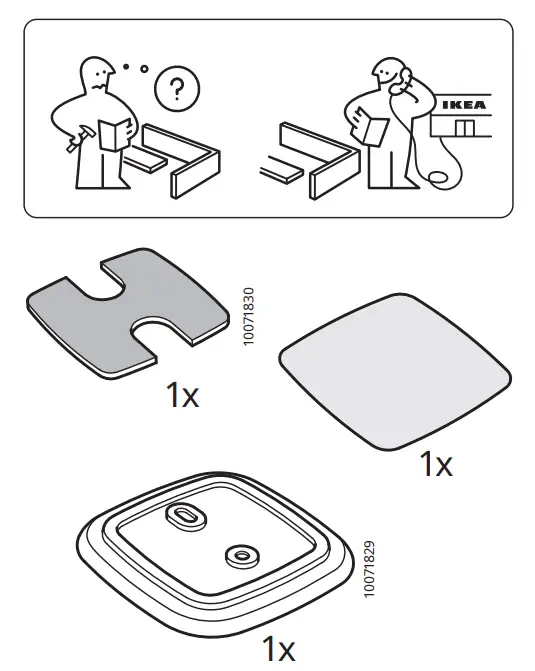 ?

IKEA

10071830

1x

1x

10071829

1x