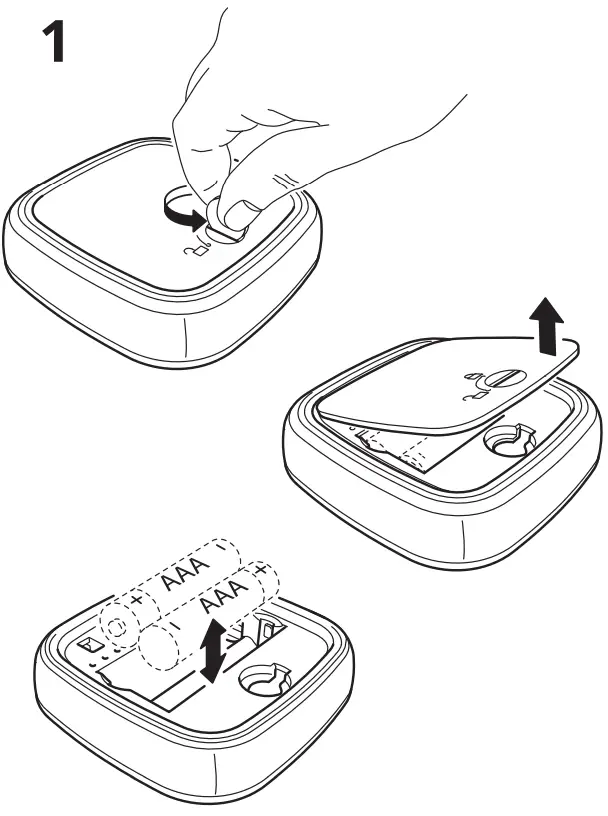 1

+ AAA -
- AAA +