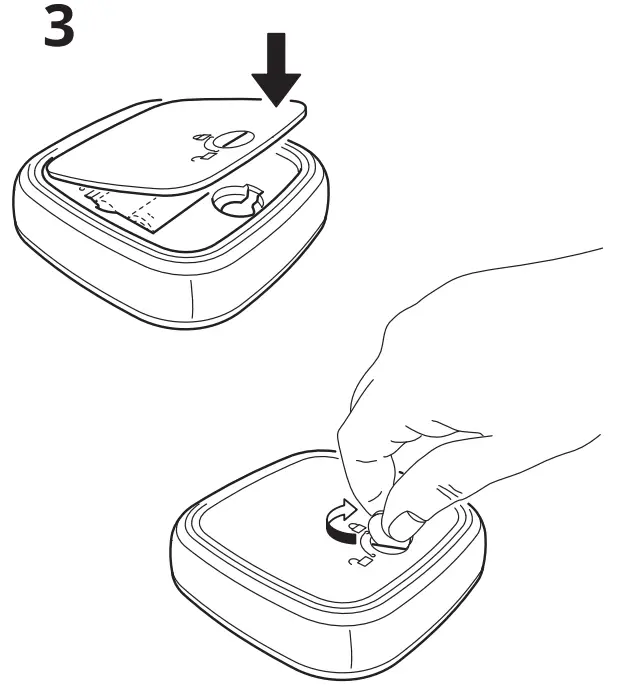 3