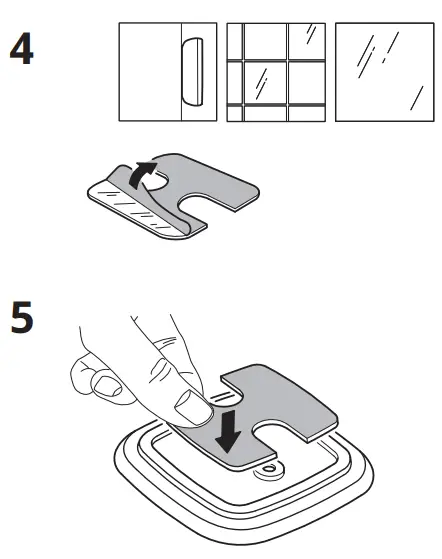 4

5