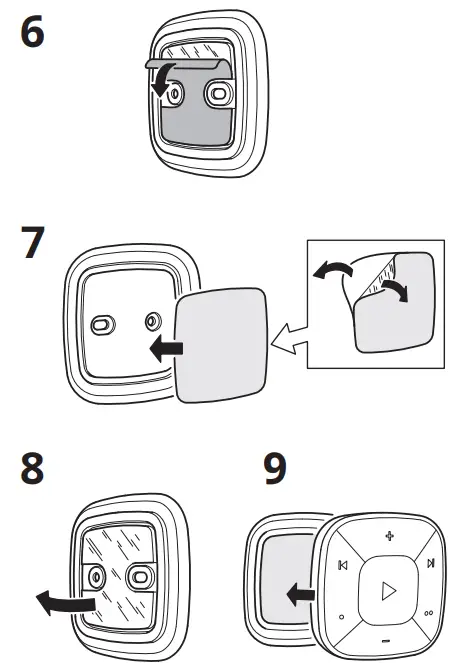 6

7

8

9

+

−