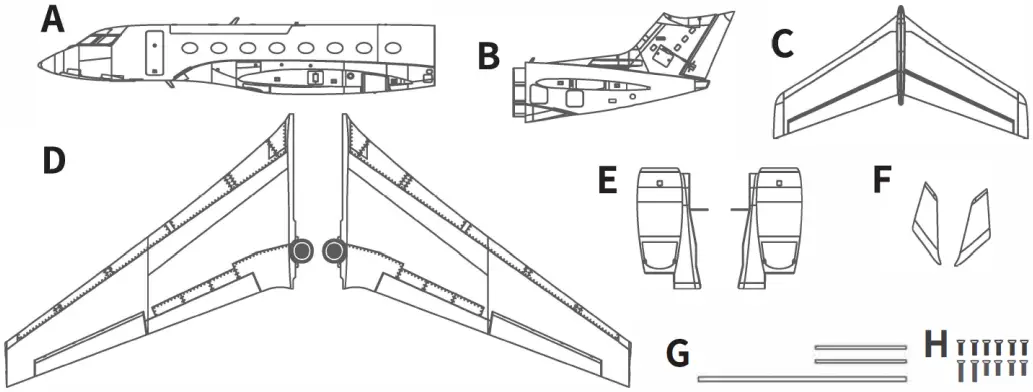 A

B

C

D

E

F

G

H