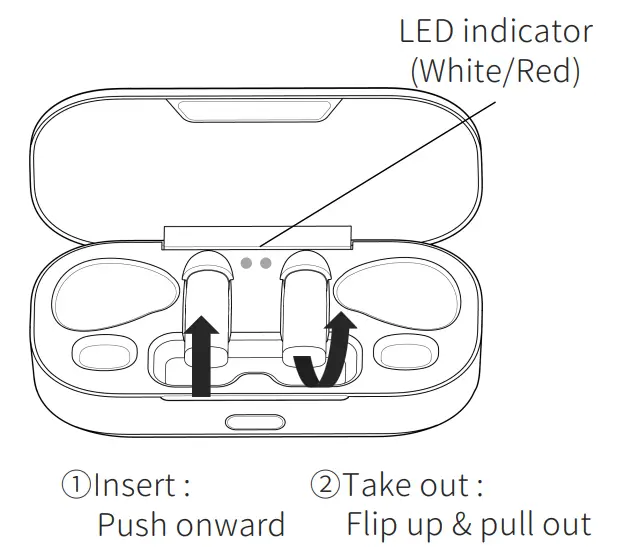 LED indicator
(White/Red)

①Insert :
Push onward

②Take out :
Flip up & pull out