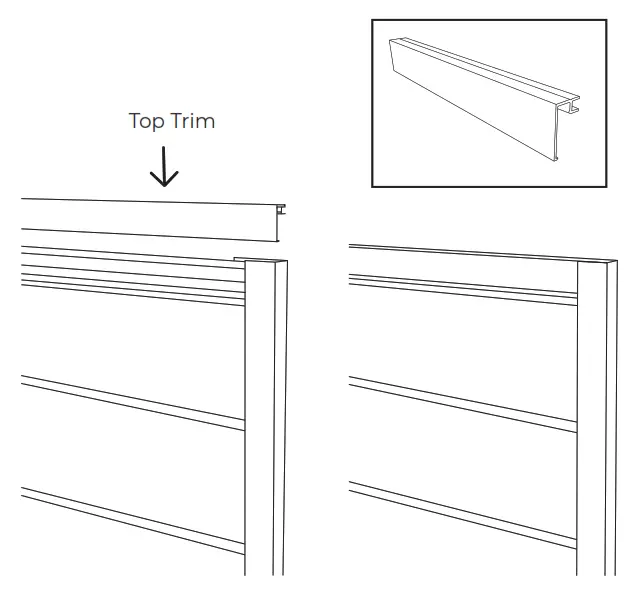 Top Trim