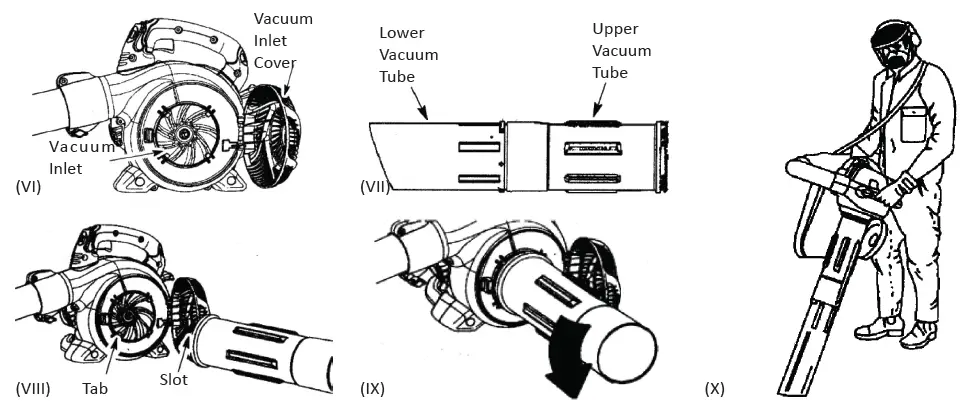 Vacuum Inlet Cover

Vacuum Inlet

(VI)

Lower Vacuum Tube

Upper Vacuum Tube

(VII)

(VIII)

Tab

Slot

(IX)

(X)