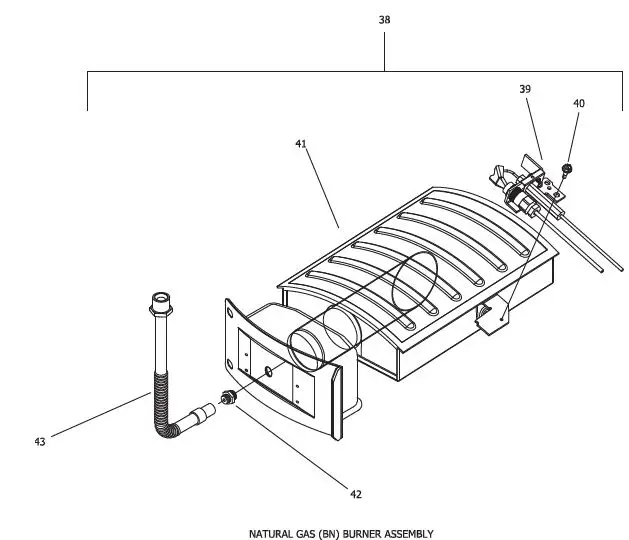 38

39

40

41

43

42

NATURAL GAS (BN) BURNER ASSEMBLY