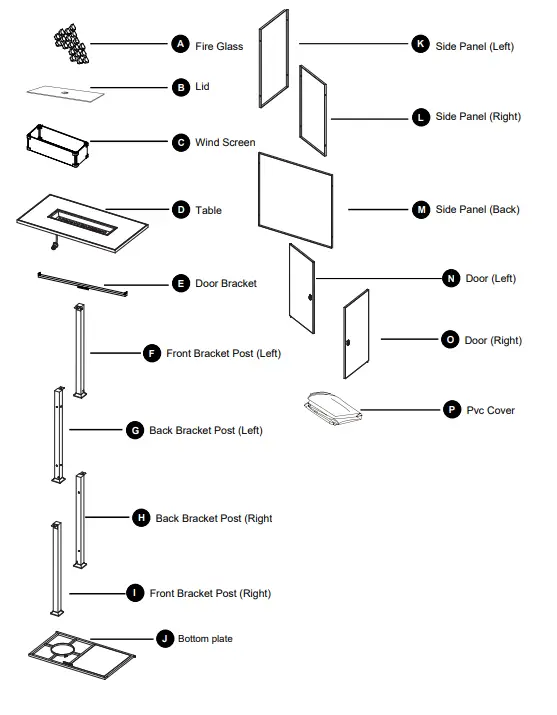 A Fire Glass

B Lid

C Wind Screen

D Table

E Door Bracket

F Front Bracket Post (Left)

G Back Bracket Post (Left)

H Back Bracket Post (Right

I Front Bracket Post (Right)

J Bottom plate

K Side Panel (Left)

L Side Panel (Right)

M Side Panel (Back)

N Door (Left)

O Door (Right)

P Pvc Cover