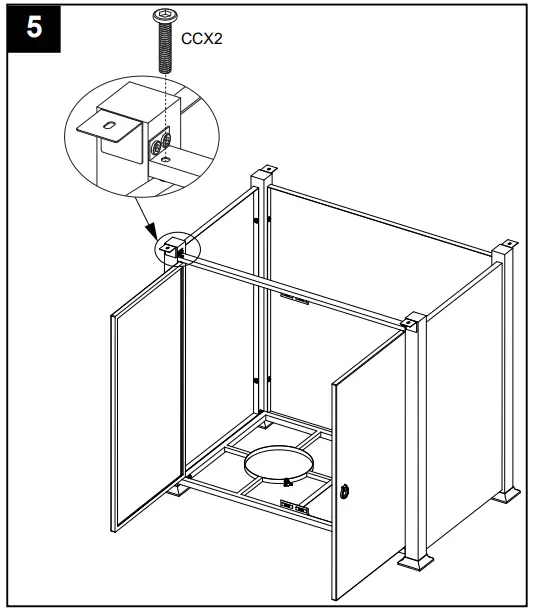 5

CCX2