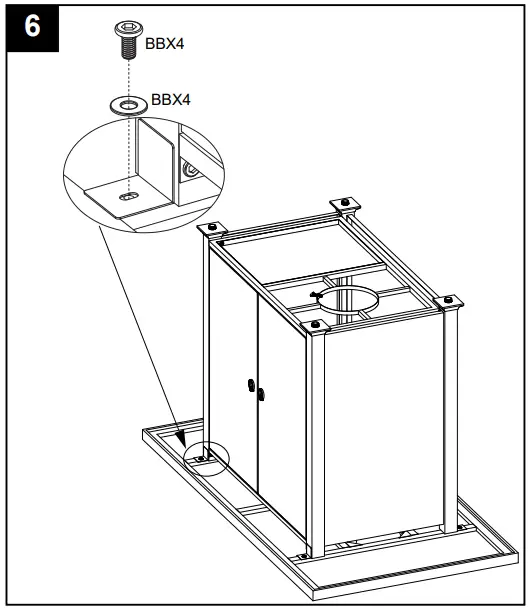 6

BBX4

BBX4