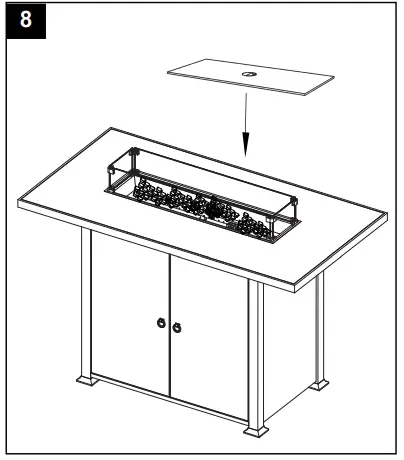 8