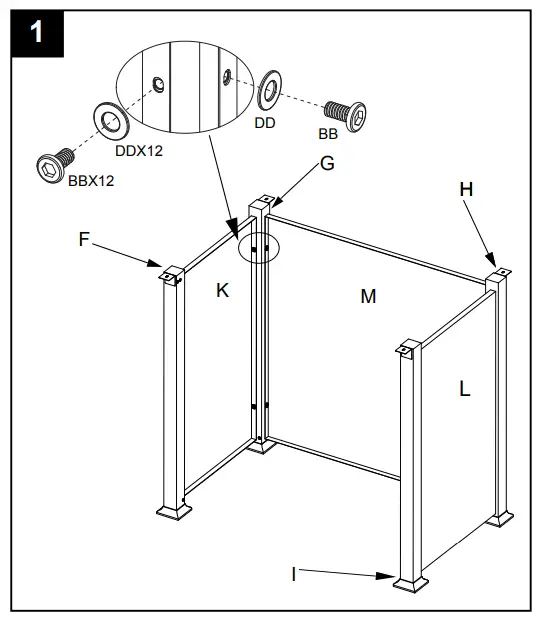 1

DD
BB
DDX12
BBX12
G
H
F
K
M
L
I