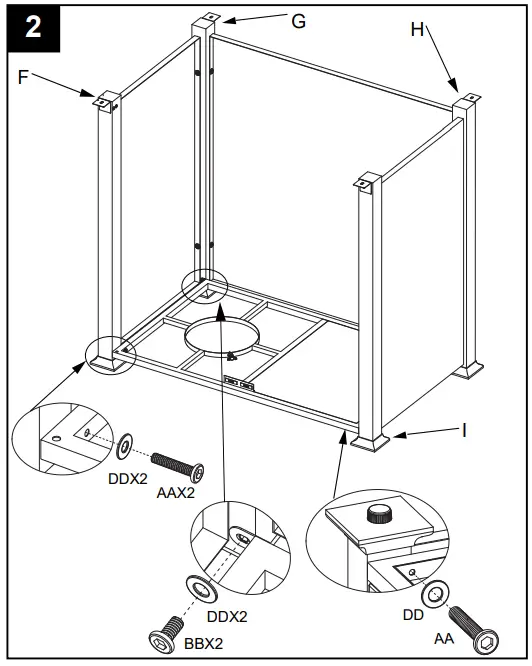 2

G

H

F

I

DDX2

AAX2

DDX2

BBX2

DD

AA