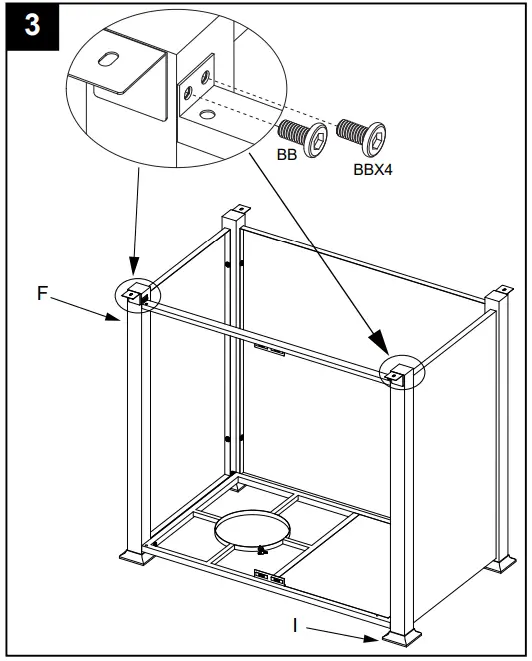 3

BB

BBX4

F

I