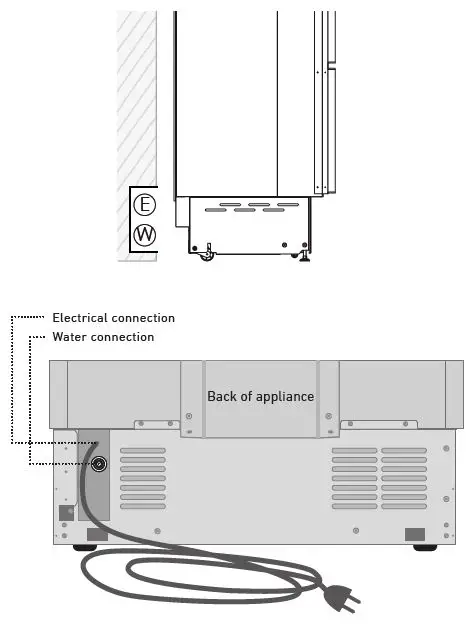 E
W

Electrical connection
Water connection

Back of appliance