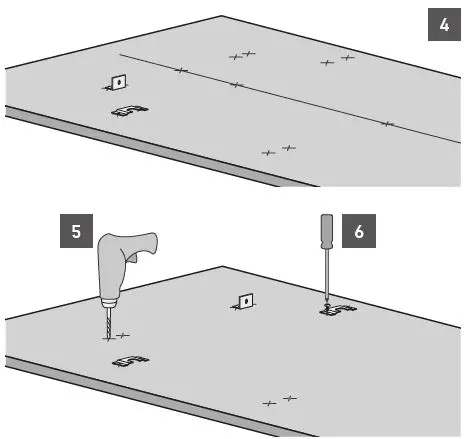 4

5

6