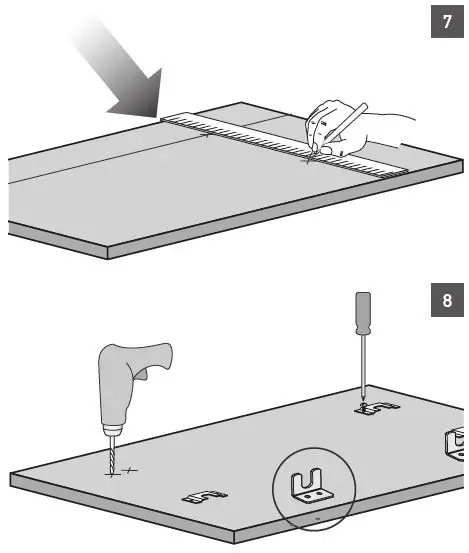 7

8