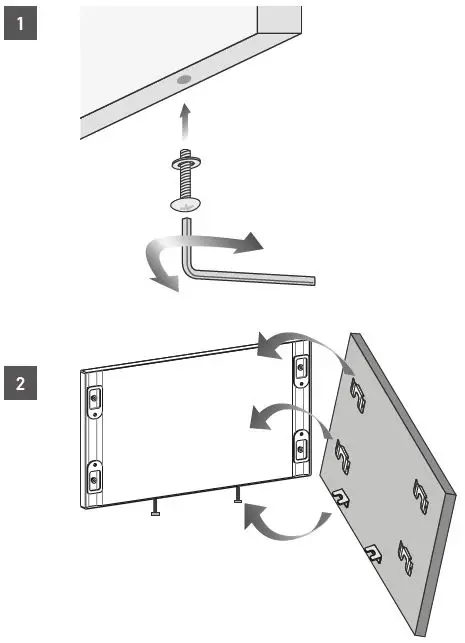 1

2