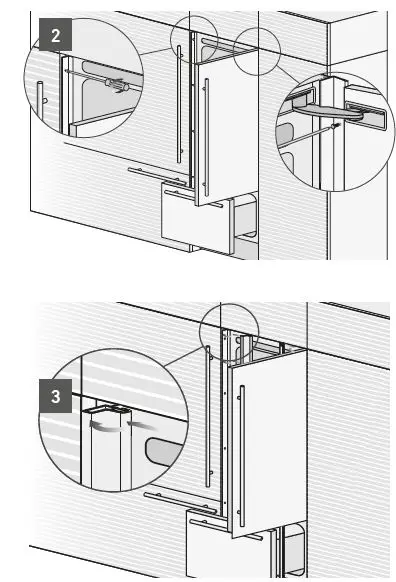 2

3