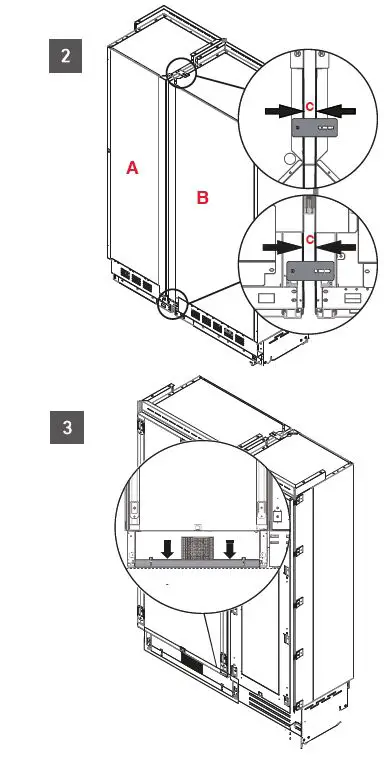 2

A

B

C

C

3