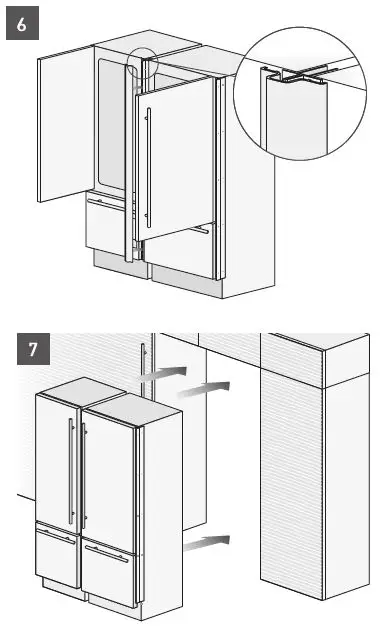 6

7