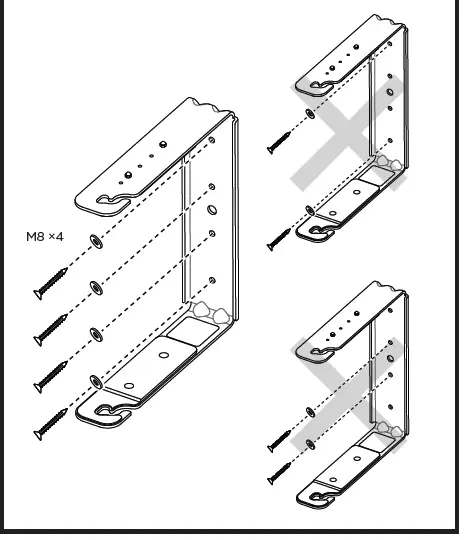 M8 ×4