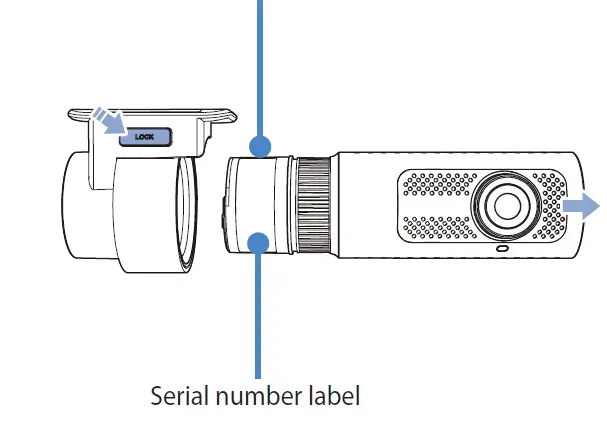 LOCK

Serial number label