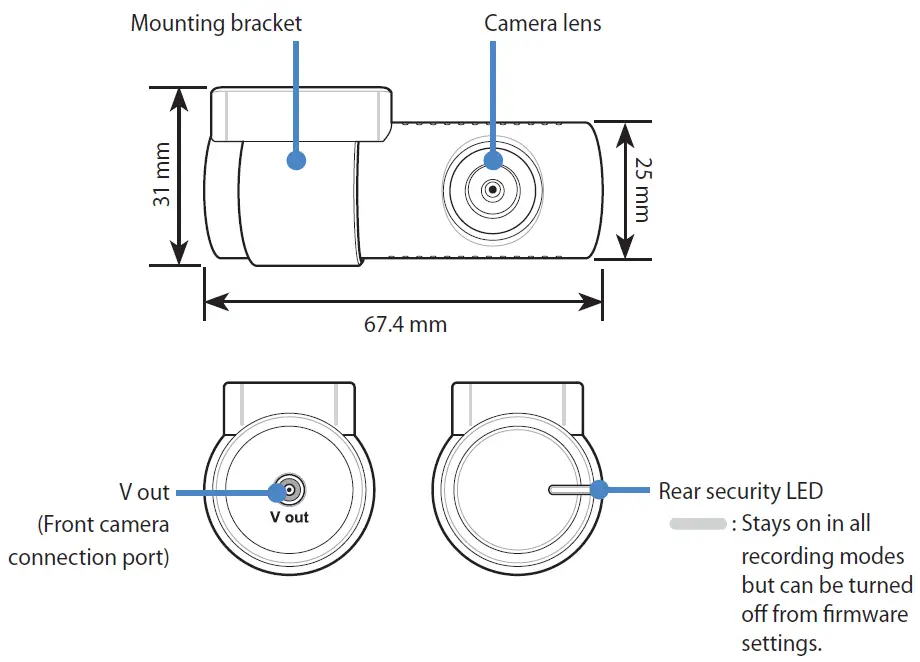 Mounting bracket

Camera lens

31 mm

25 mm

67.4 mm

V out
(Front camera connection port)

V out

Rear security LED
: Stays on in all recording modes but can be turned off from firmware settings.