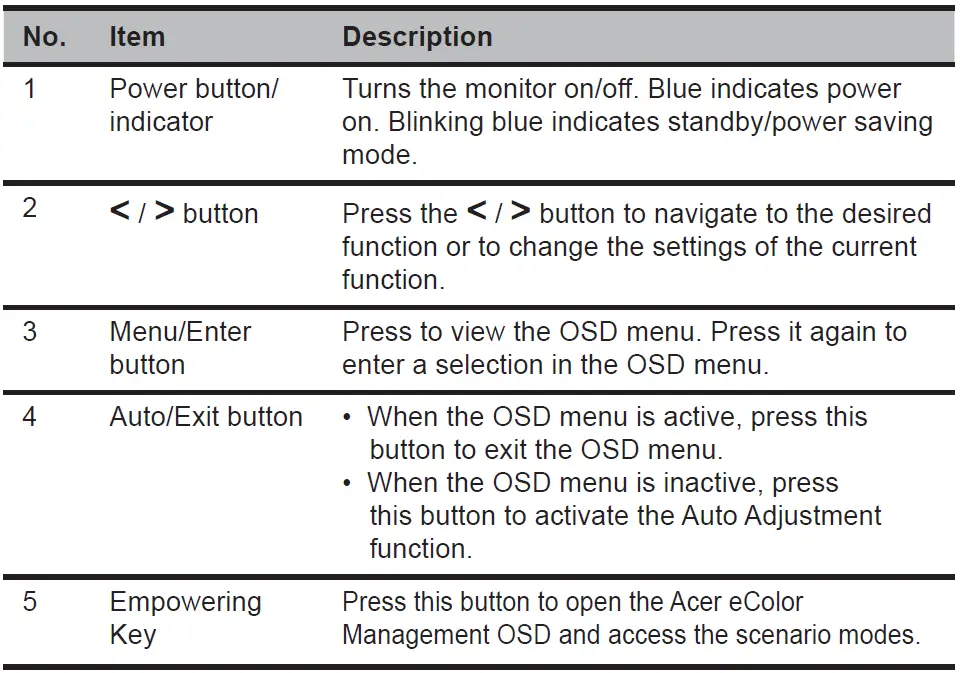 | No. | Item | Description |
|---|---|---|
| 1 | Power button/ indicator | Turns the monitor on/off. Blue indicates power on. Blinking blue indicates standby/power saving mode. |
| 2 | < / > button | Press the < / > button to navigate to the desired function or to change the settings of the current function. |
| 3 | Menu/Enter button | Press to view the OSD menu. Press it again to enter a selection in the OSD menu. |
| 4 | Auto/Exit button | • When the OSD menu is active, press this button to exit the OSD menu. • When the OSD menu is inactive, press this button to activate the Auto Adjustment function. |
| 5 | Empowering Key | Press this button to open the Acer eColor Management OSD and access the scenario modes. |