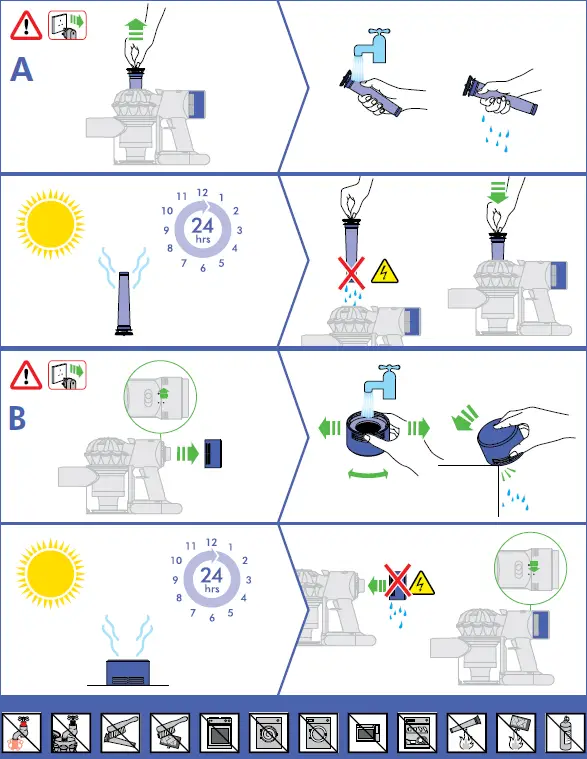 A

11 12 1 2 3 4 5 6 7 8 9 10
24
hrs

B

11 12 1 2 3 4 5 6 7 8 9 10
24
hrs