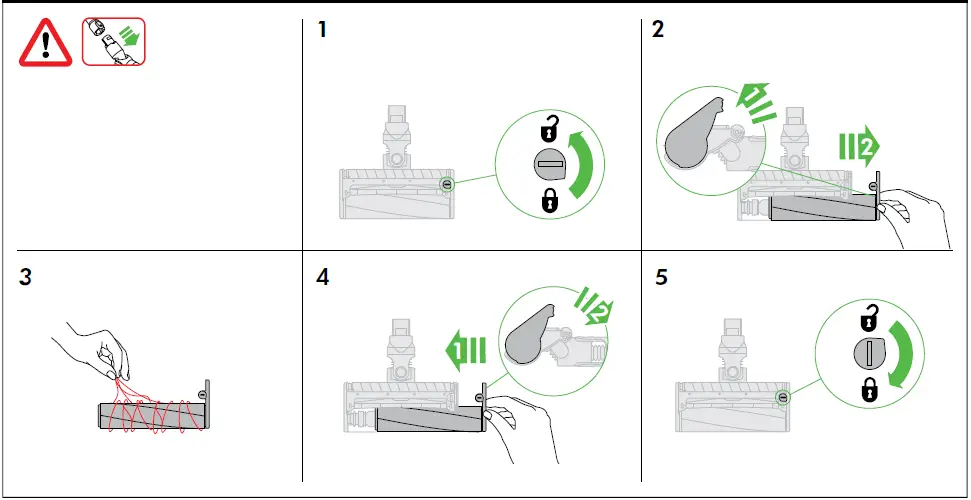 1

2

1

2

3

4

1

2

5