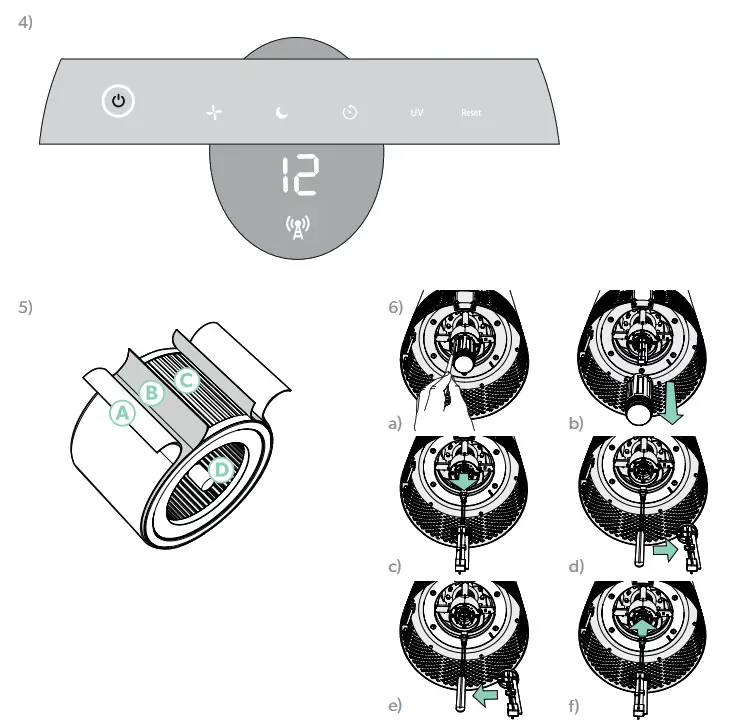 4)

UV Reset

12

5)

A B C D

6)

a) b)

c) d)

e) f)