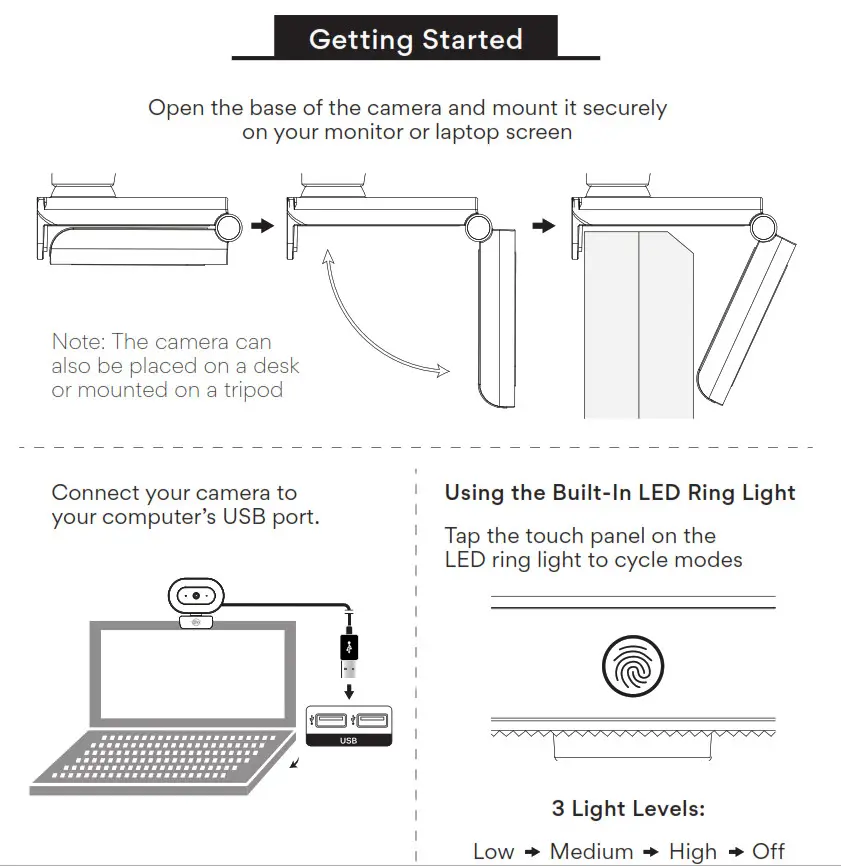 Getting Started

Open the base of the camera and mount it securely on your monitor or laptop screen

Note: The camera can also be placed on a desk or mounted on a tripod

Connect your camera to your computer's USB port.

USB

Using the Built-In LED Ring Light

Tap the touch panel on the LED ring light to cycle modes

3 Light Levels:

Low → Medium → High → Off