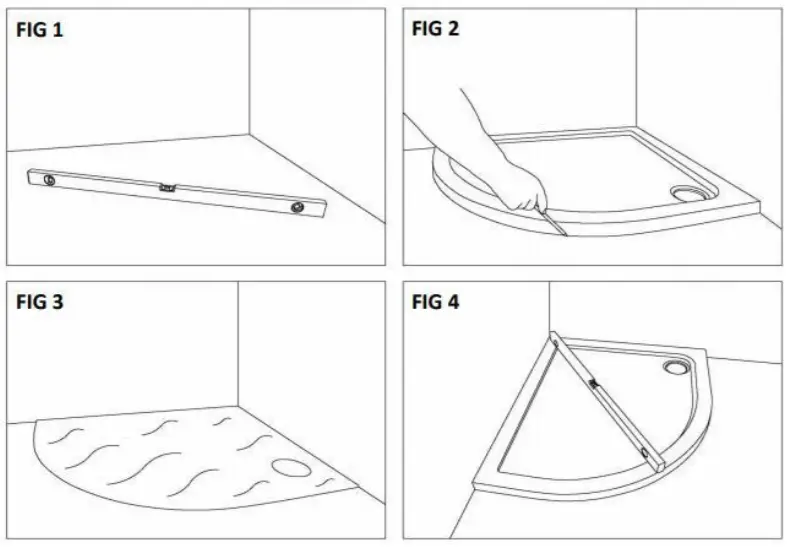 FIG 1

FIG 2

FIG 3

FIG 4