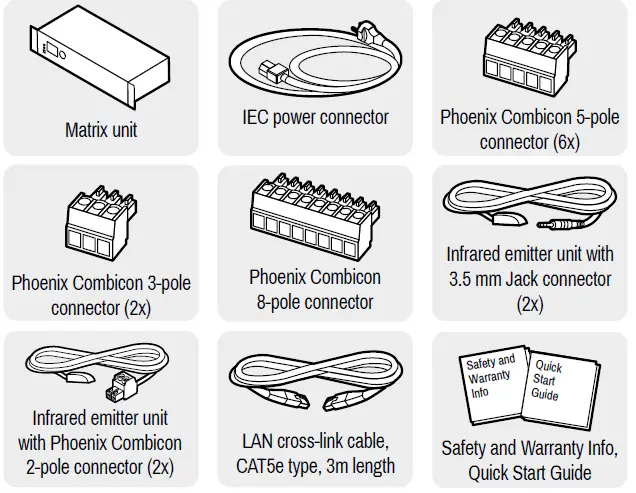 Matrix unit

IEC power connector

Phoenix Combicon 5-pole connector (6x)

Phoenix Combicon 3-pole connector (2x)

Phoenix Combicon 8-pole connector

Infrared emitter unit with 3.5 mm Jack connector (2x)

Infrared emitter unit with Phoenix Combicon 2-pole connector (2x)

LAN cross-link cable, CAT5e type, 3m length

Safety and Warranty Info

Quick Start Guide

Safety and Warranty Info, Quick Start Guide