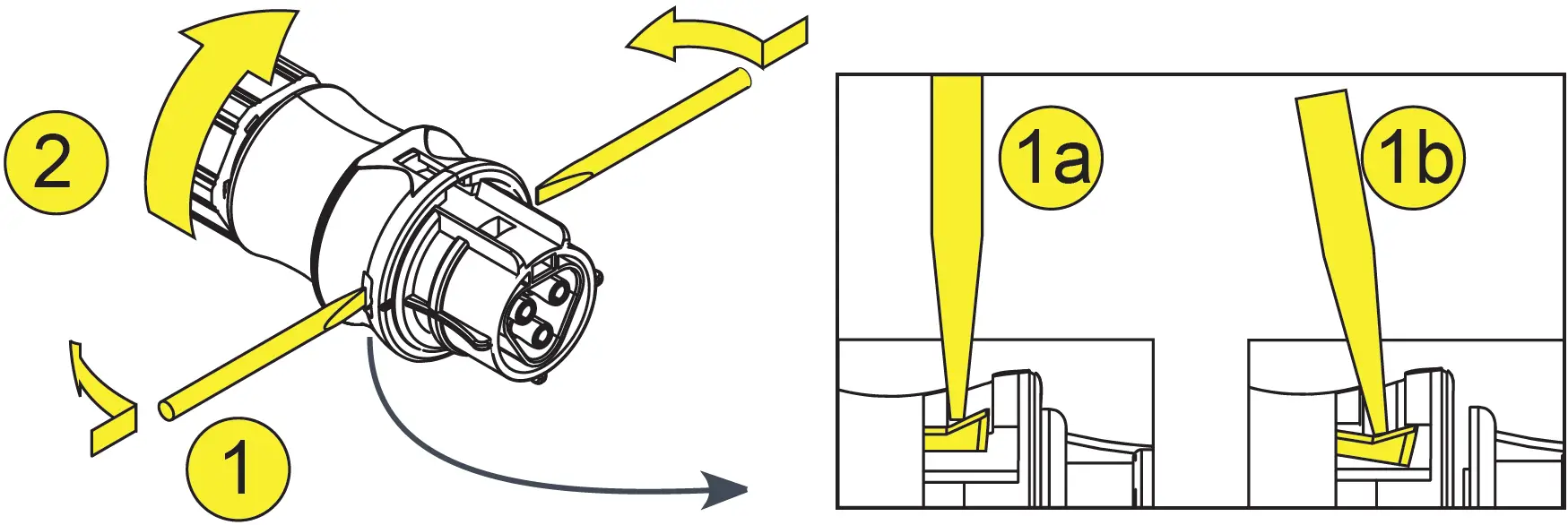 2

1

1a

1b