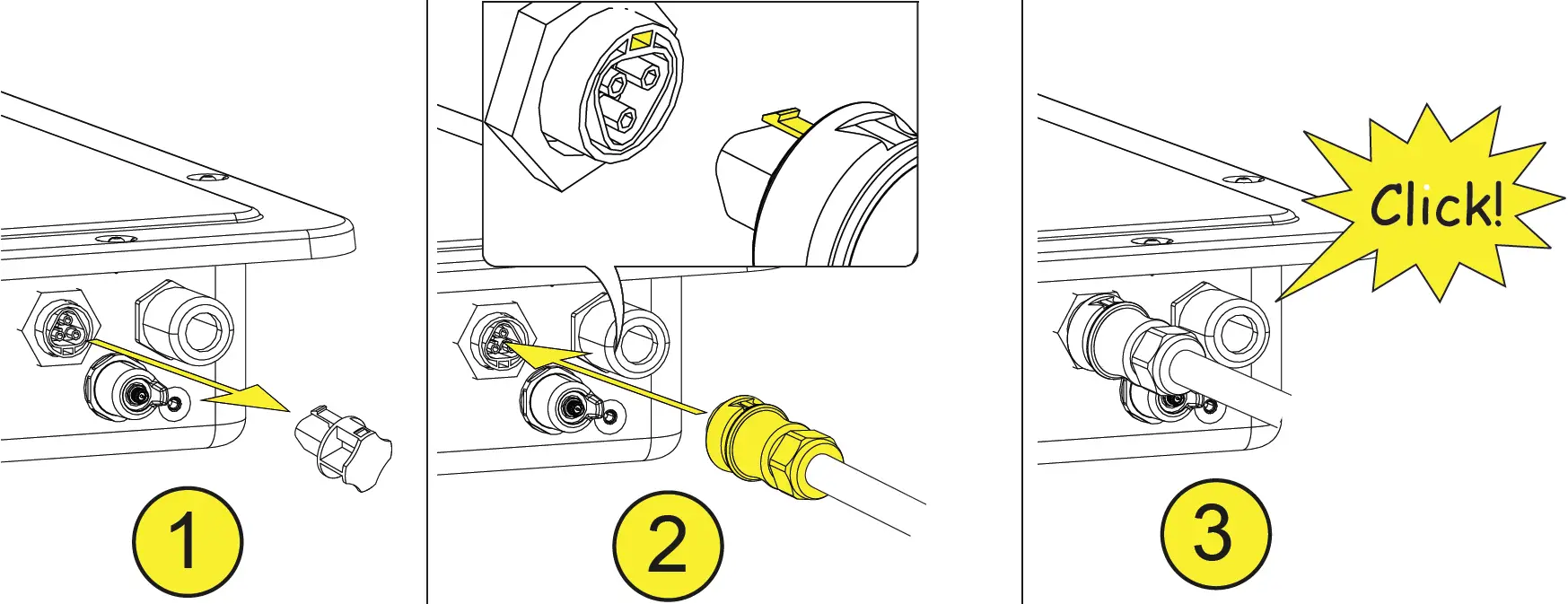 1

2

Click!

3