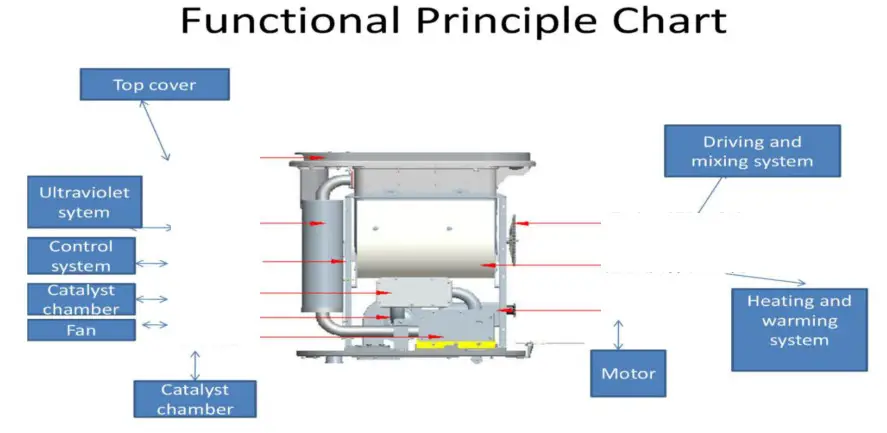 Functional Principle Chart

Top cover

Ultraviolet sytem

Control system

Catalyst chamber

Fan

Catalyst chamber

Driving and mixing system

Heating and warming system

Motor