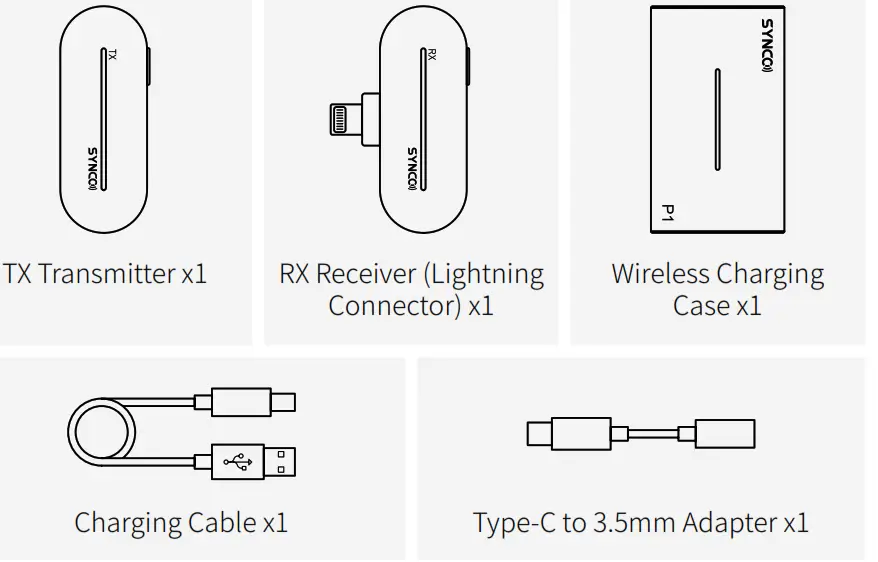 TX

SYNCO

TX Transmitter x1

RX

SYNCO

RX Receiver (Lightning Connector) x1

SYNCO

P1

Wireless Charging Case x1

Charging Cable x1

Type-C to 3.5mm Adapter x1