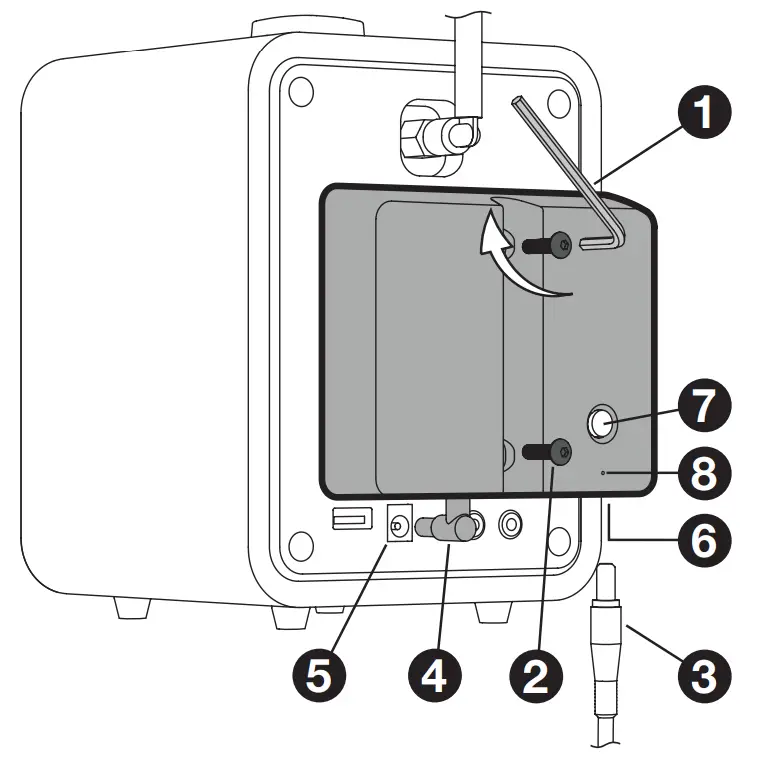 1
7
8
6
5
4
2
3