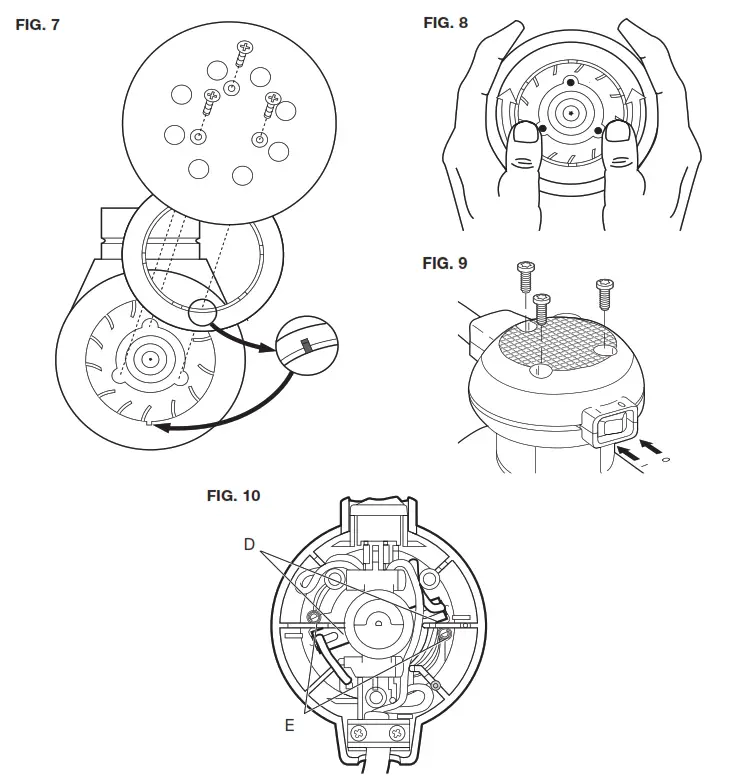 FIG. 7

FIG. 8

FIG. 9

FIG. 10

D

E